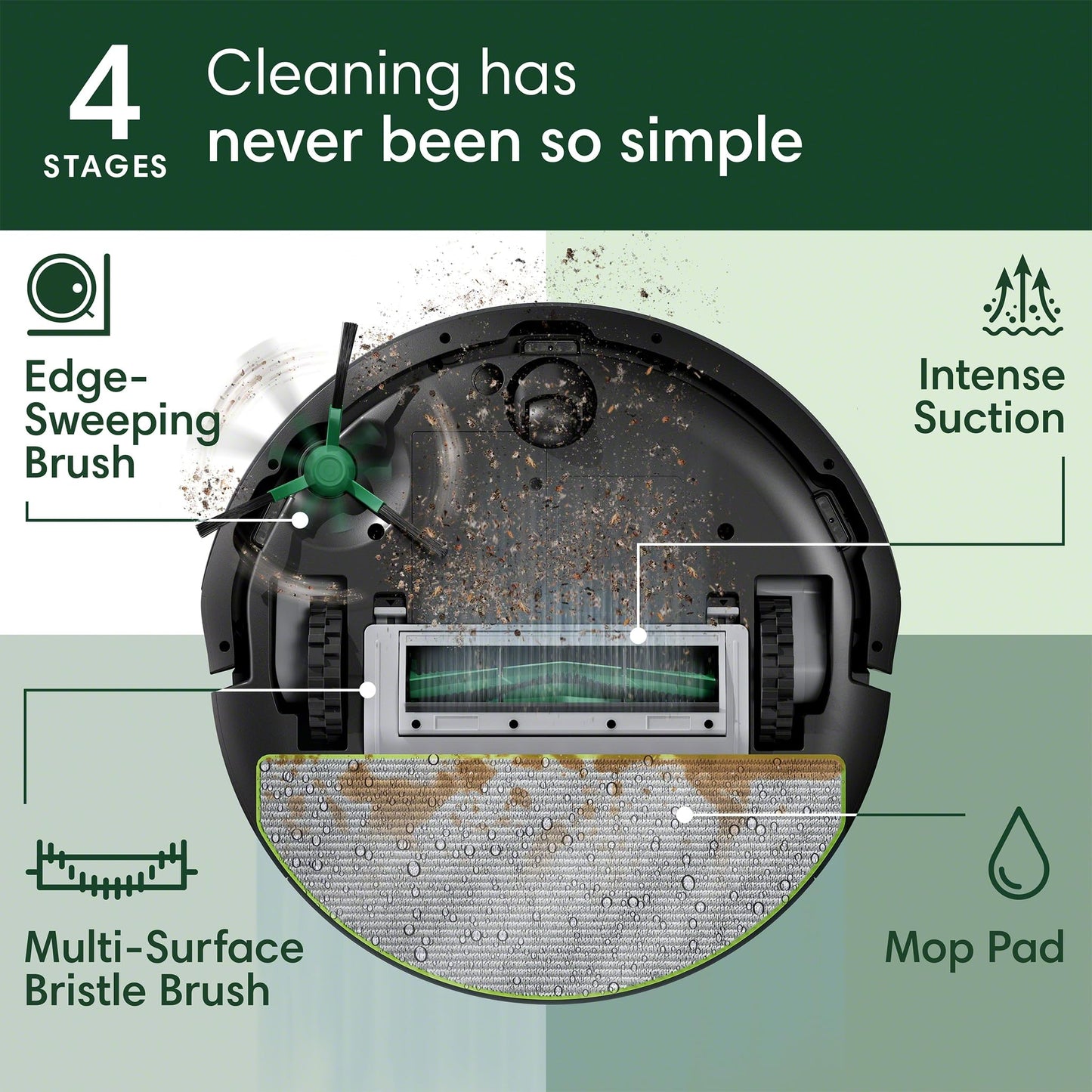 4 STAGES

Cleaning has never been so simple

Edge-Sweeping Brush

Intense Suction

Multi-Surface Bristle Brush

Mop Pad