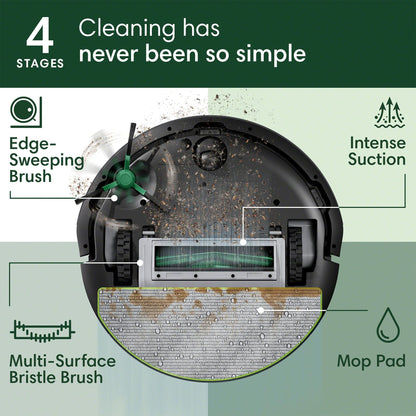 4 STAGES

Cleaning has never been so simple

Edge-Sweeping Brush

Intense Suction

Multi-Surface Bristle Brush

Mop Pad