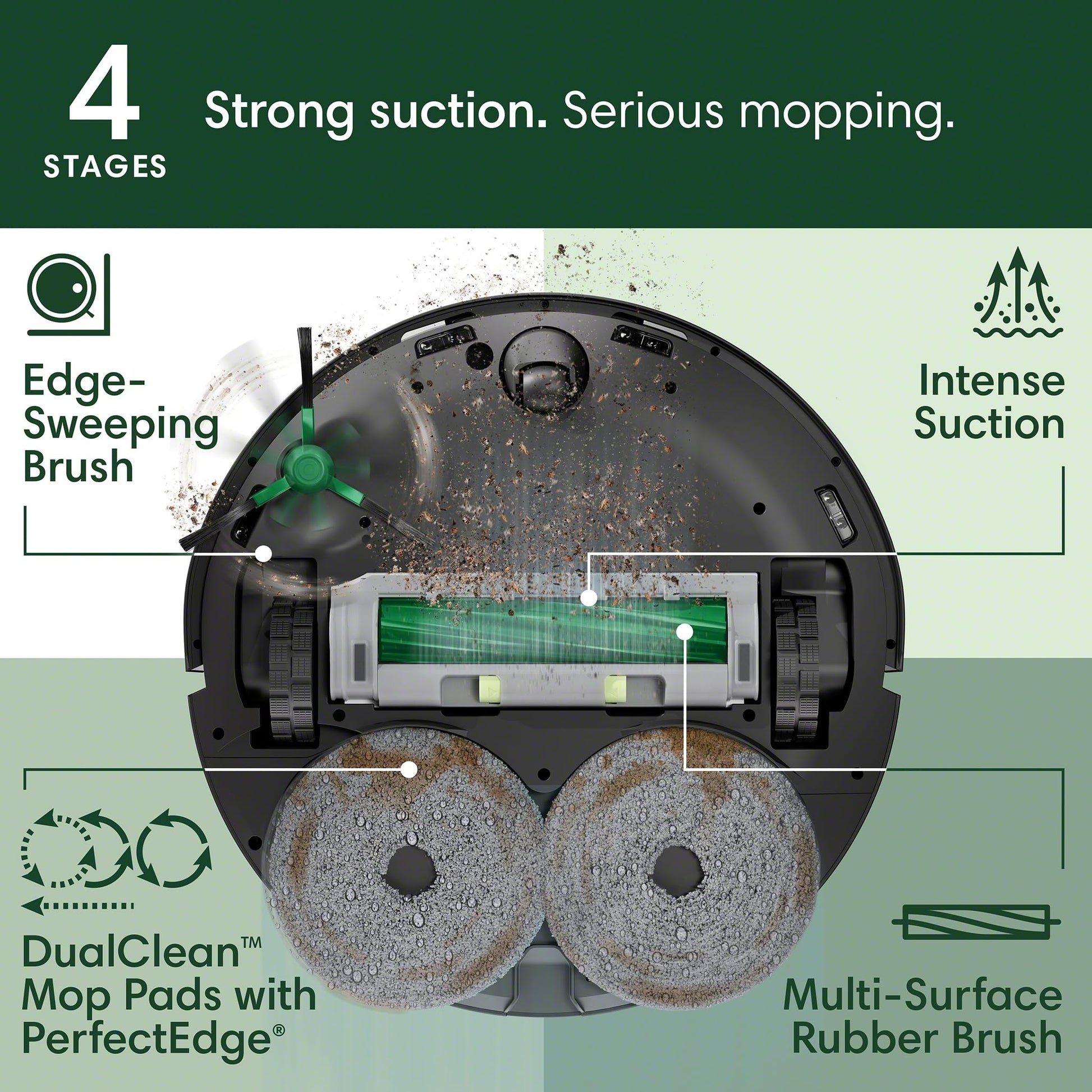 4
STAGES

Strong suction. Serious mopping.

Edge-Sweeping Brush

Intense Suction

DualClean™ Mop Pads with PerfectEdge®

Multi-Surface Rubber Brush