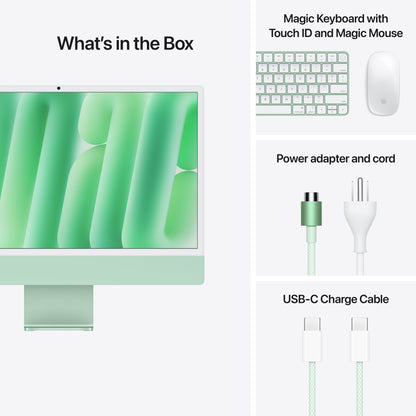 What's in the Box

Magic Keyboard with Touch ID and Magic Mouse

Power adapter and cord

USB-C Charge Cable