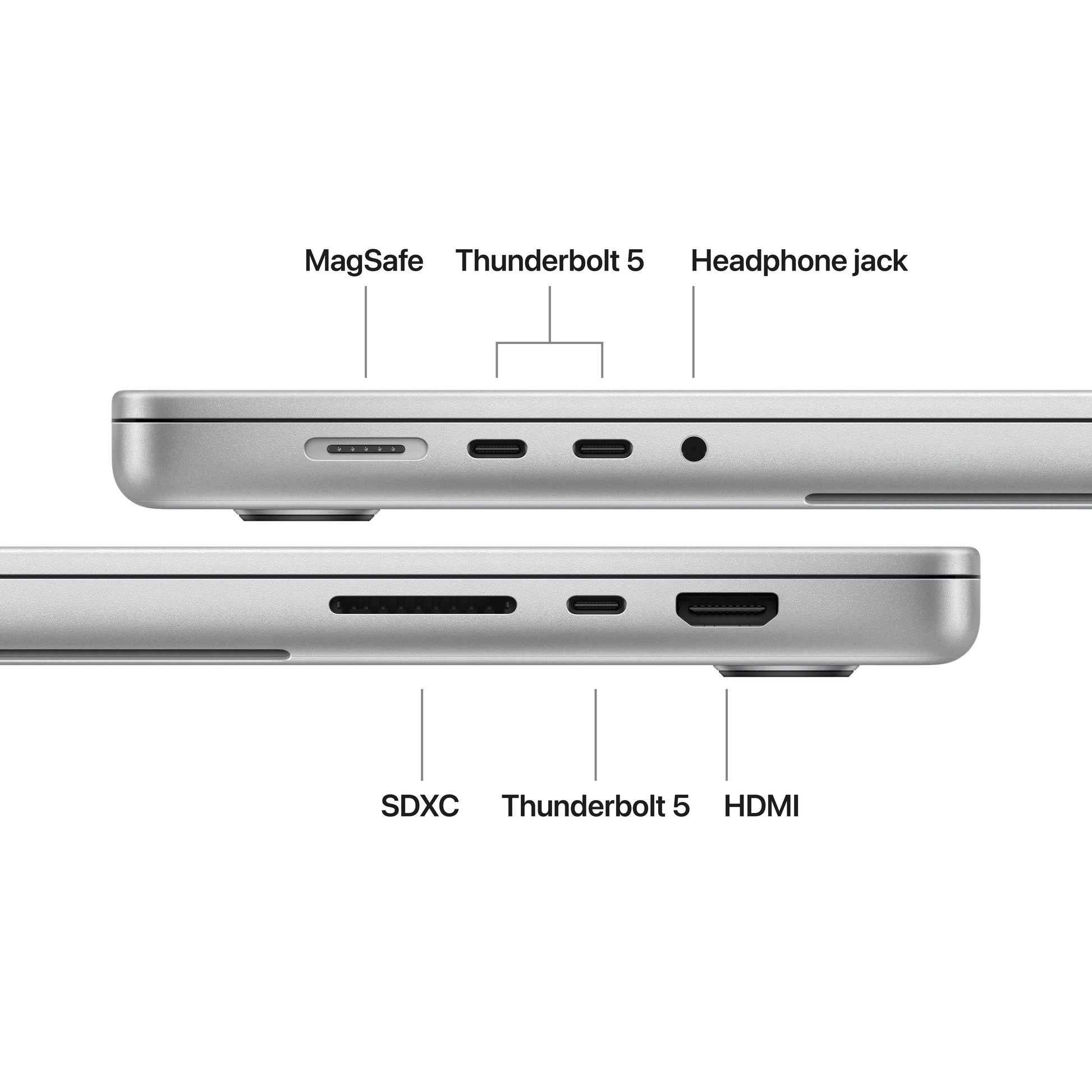 MagSafe Thunderbolt 5 Headphone jack

SDXC Thunderbolt 5 HDMI