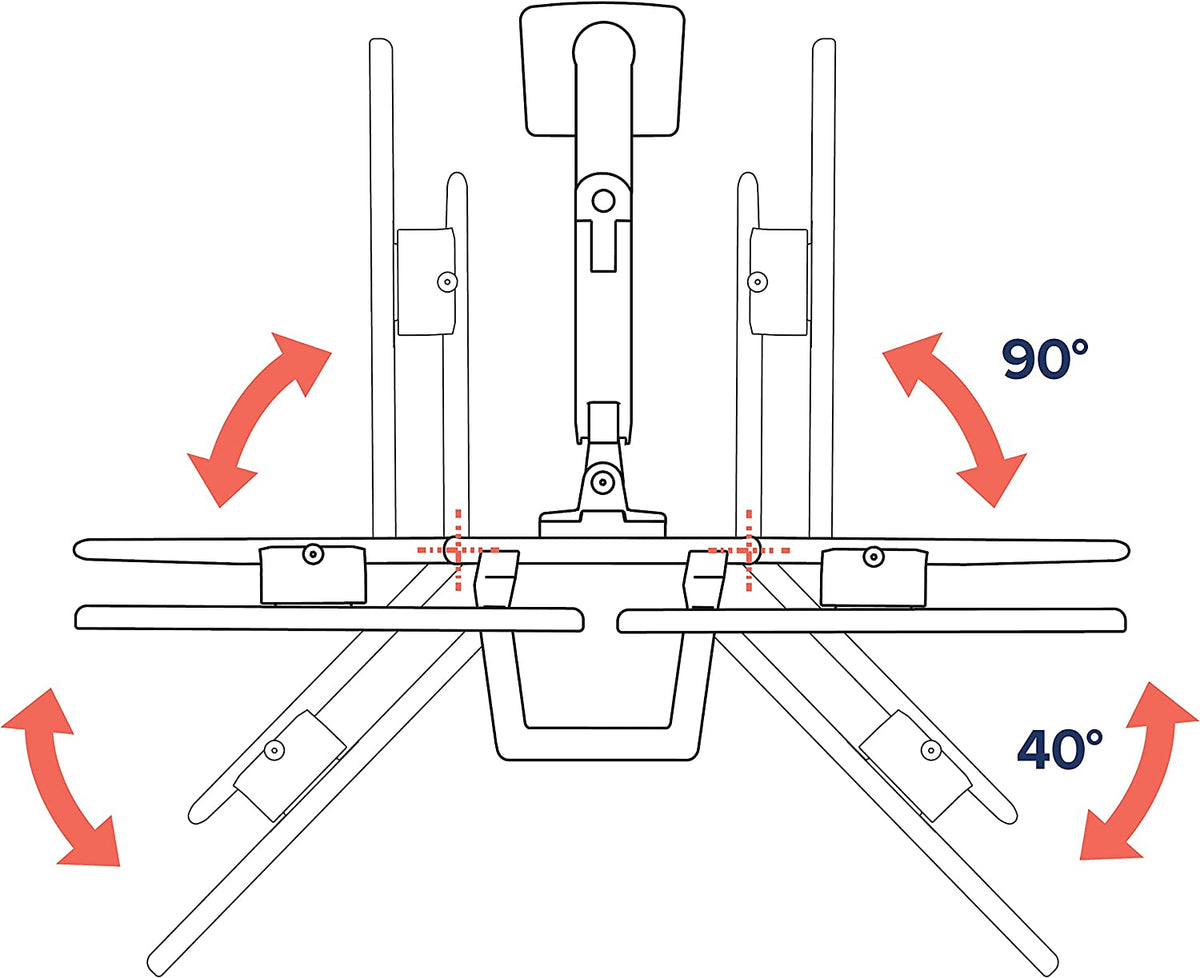 90°

40°