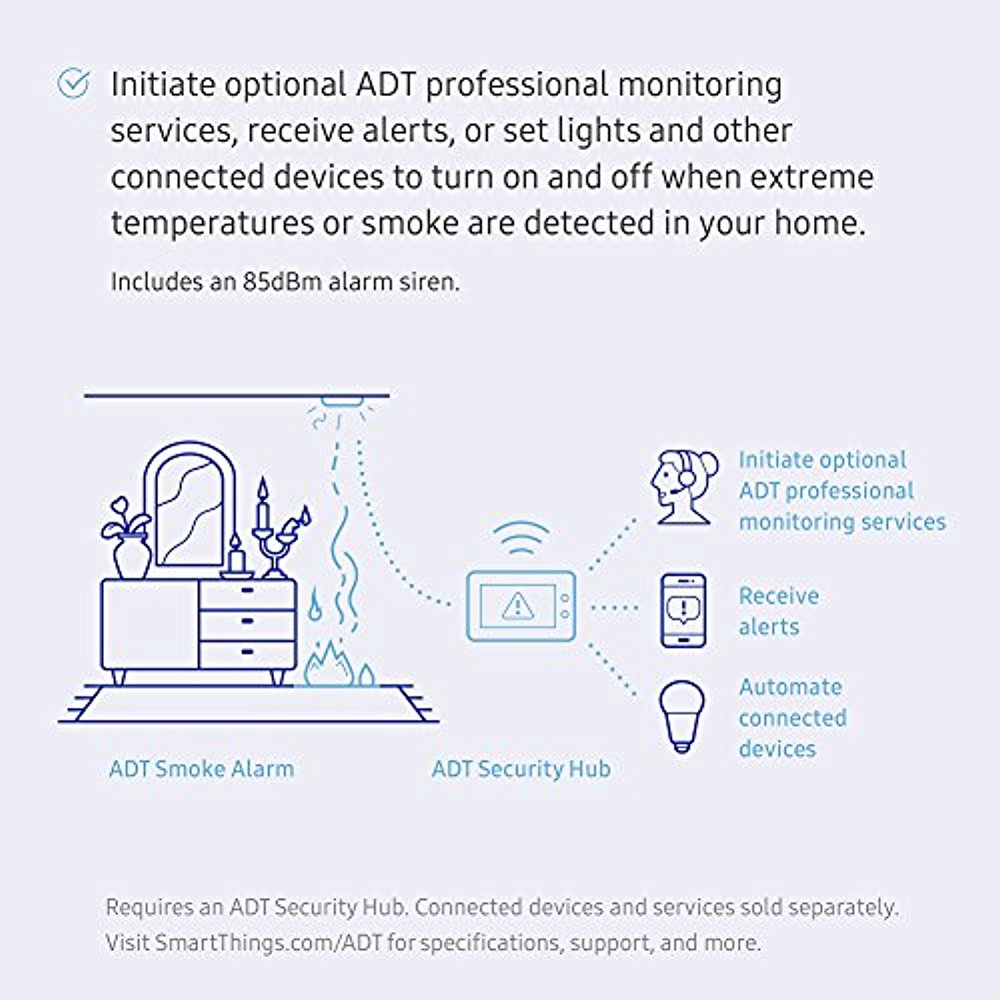 Initiate optional ADT professional monitoring services, receive alerts, or set lights and other connected devices to turn on and off when extreme temperatures or smoke are detected in your home.

Includes an 85dBm alarm siren.

Initiate optional ADT professional monitoring services

Receive alerts

Automate connected devices

ADT Smoke Alarm

ADT Security Hub

Requires an ADT Security Hub. Connected devices and services sold separately. Visit SmartThings.com/ADT for specifications, support, and more.